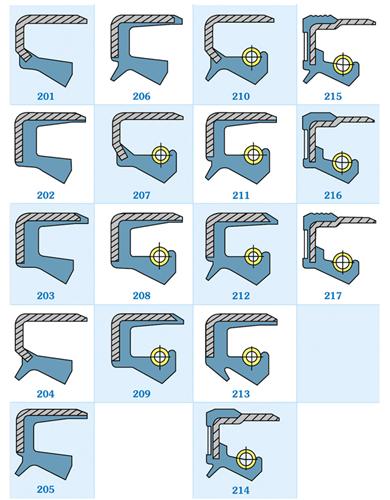 201
206
210
215
202
207
211
216
203
208
212
217
204
209
213
205
214